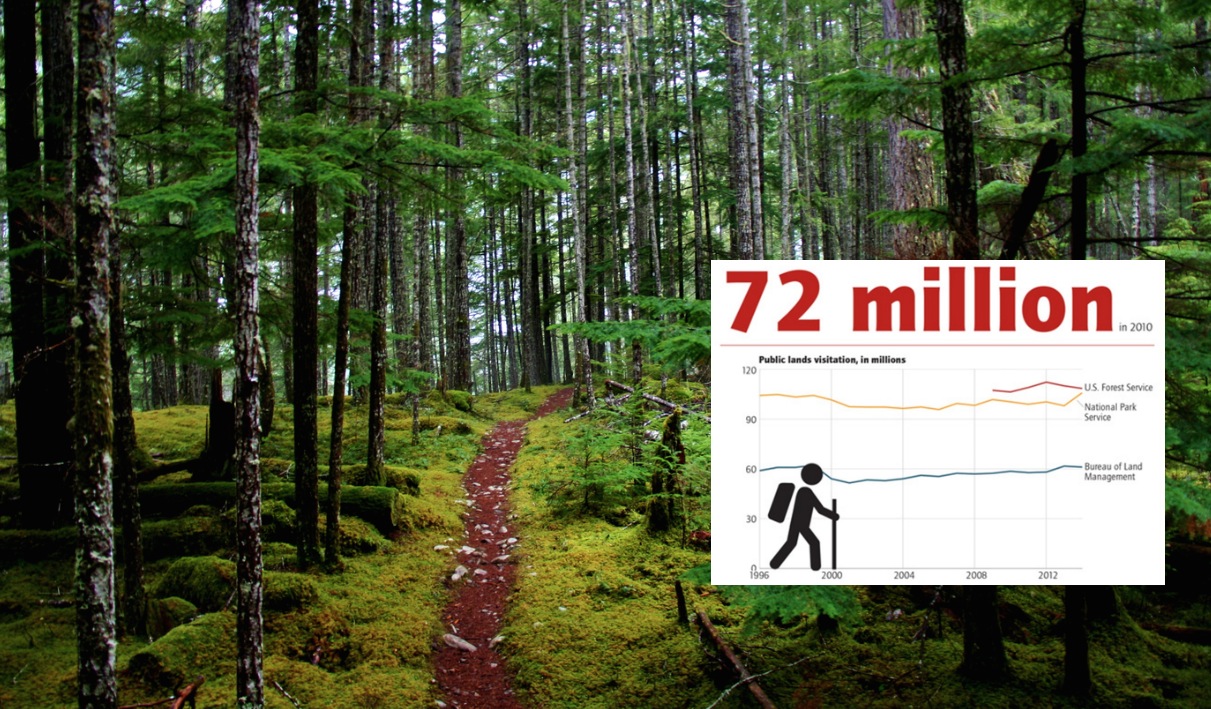 72 million in 2010

Public lands visitation, in millions

120
90
60
30
0

1996
2000
2004
2008
2012

U.S. Forest Service
National Park Service
Bureau of Land Management